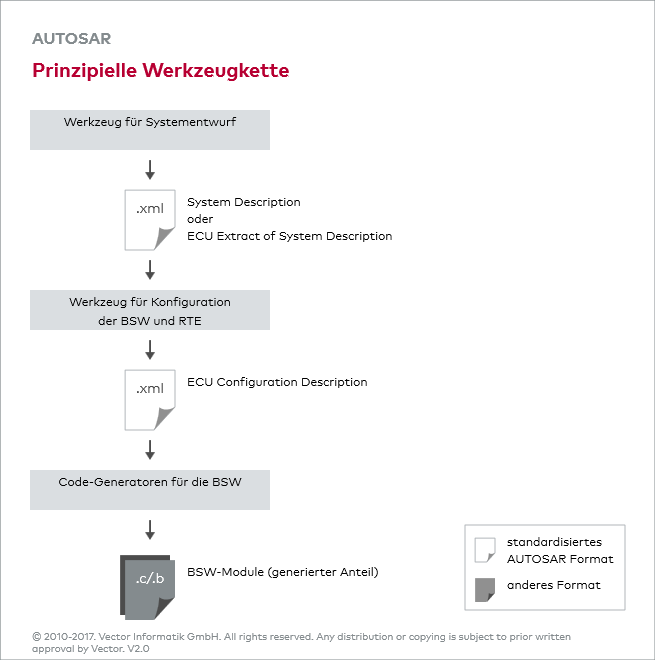 AUTOSAR

Prinzipielle Werkzeugkette

Werkzeug für Systementwurf

.xml

System Description
oder
ECU Extract of System Description

Werkzeug für Konfiguration der BSW und RTE

.xml

ECU Configuration Description

Code-Generatoren für die BSW

.c/.b

BSW-Module (generierter Anteil)

standardisiertes AUTOSAR Format

anderes Format

© 2010-2017. Vector Informatik GmbH. All rights reserved. Any distribution or copying is subject to prior written approval by Vector. V2.0