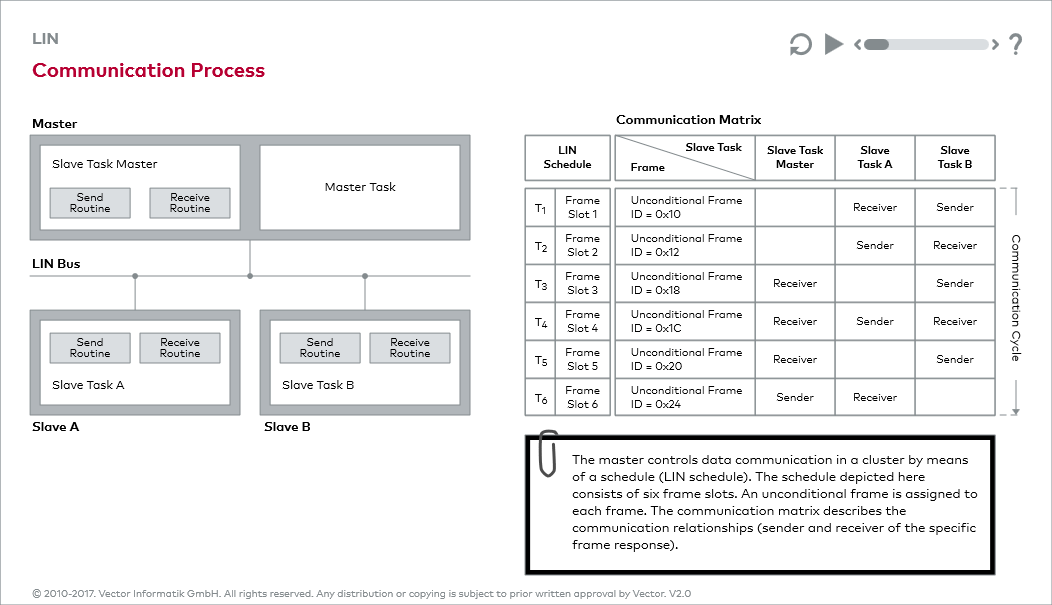 LIN

Communication Process

Master

Slave Task Master

Send Routine

Receive Routine

Master Task

LIN Bus

Send Routine

Receive Routine

Slave Task A

Send Routine

Receive Routine

Slave Task B

Slave A

Slave B

Communication Matrix

| LIN Schedule | | Slave Task / Frame | Slave Task Master | Slave Task A | Slave Task B |
|---|---|---|---|---|---|
| $T_1$ | Frame Slot 1 | Unconditional Frame ID = 0x10 | | Receiver | Sender |
| $T_2$ | Frame Slot 2 | Unconditional Frame ID = 0x12 | | Sender | Receiver |
| $T_3$ | Frame Slot 3 | Unconditional Frame ID = 0x18 | Receiver | | Sender |
| $T_4$ | Frame Slot 4 | Unconditional Frame ID = 0x1C | Receiver | Sender | Receiver |
| $T_5$ | Frame Slot 5 | Unconditional Frame ID = 0x20 | Receiver | | Sender |
| $T_6$ | Frame Slot 6 | Unconditional Frame ID = 0x24 | Sender | Receiver | |

Communication Cycle

The master controls data communication in a cluster by means of a schedule (LIN schedule). The schedule depicted here consists of six frame slots. An unconditional frame is assigned to each frame. The communication matrix describes the communication relationships (sender and receiver of the specific frame response).

© 2010-2017. Vector Informatik GmbH. All rights reserved. Any distribution or copying is subject to prior written approval by Vector. V2.0