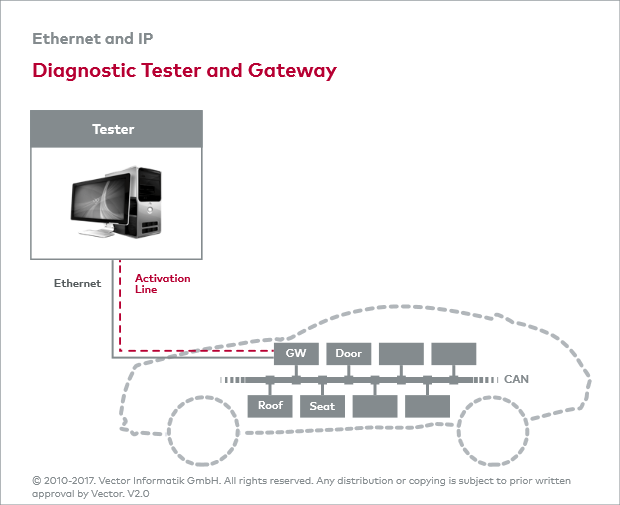 Ethernet and IP

Diagnostic Tester and Gateway

Tester

Ethernet

Activation Line

GW

Door

CAN

Roof

Seat

© 2010-2017. Vector Informatik GmbH. All rights reserved. Any distribution or copying is subject to prior written approval by Vector. V2.0