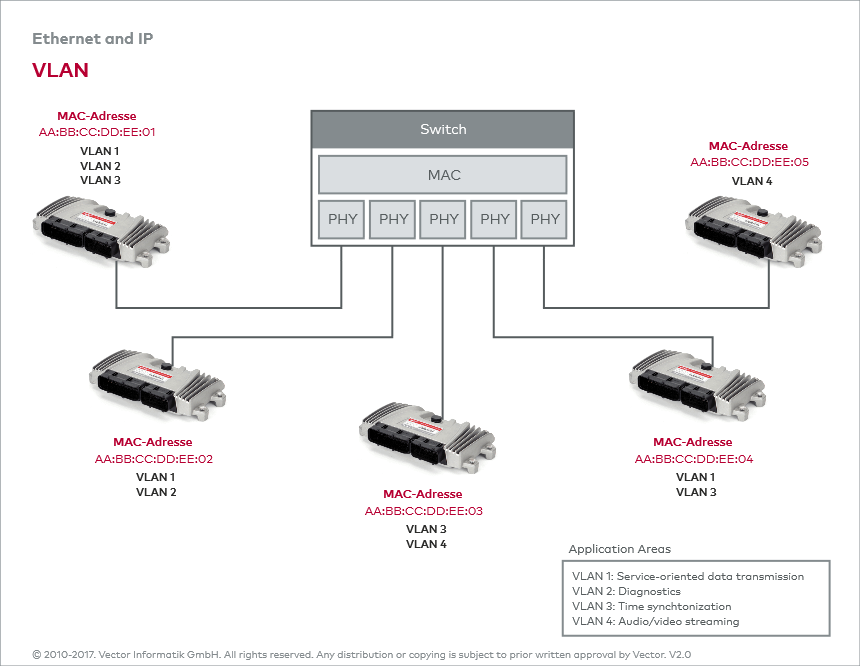 Ethernet and IP

VLAN

MAC-Adresse
AA:BB:CC:DD:EE:01
VLAN 1
VLAN 2
VLAN 3

Switch

MAC

PHY PHY PHY PHY PHY

MAC-Adresse
AA:BB:CC:DD:EE:05
VLAN 4

MAC-Adresse
AA:BB:CC:DD:EE:02
VLAN 1
VLAN 2

MAC-Adresse
AA:BB:CC:DD:EE:03
VLAN 3
VLAN 4

MAC-Adresse
AA:BB:CC:DD:EE:04
VLAN 1
VLAN 3

Application Areas

VLAN 1: Service-oriented data transmission
VLAN 2: Diagnostics
VLAN 3: Time synchtonization
VLAN 4: Audio/video streaming

© 2010-2017. Vector Informatik GmbH. All rights reserved. Any distribution or copying is subject to prior written approval by Vector. V2.0